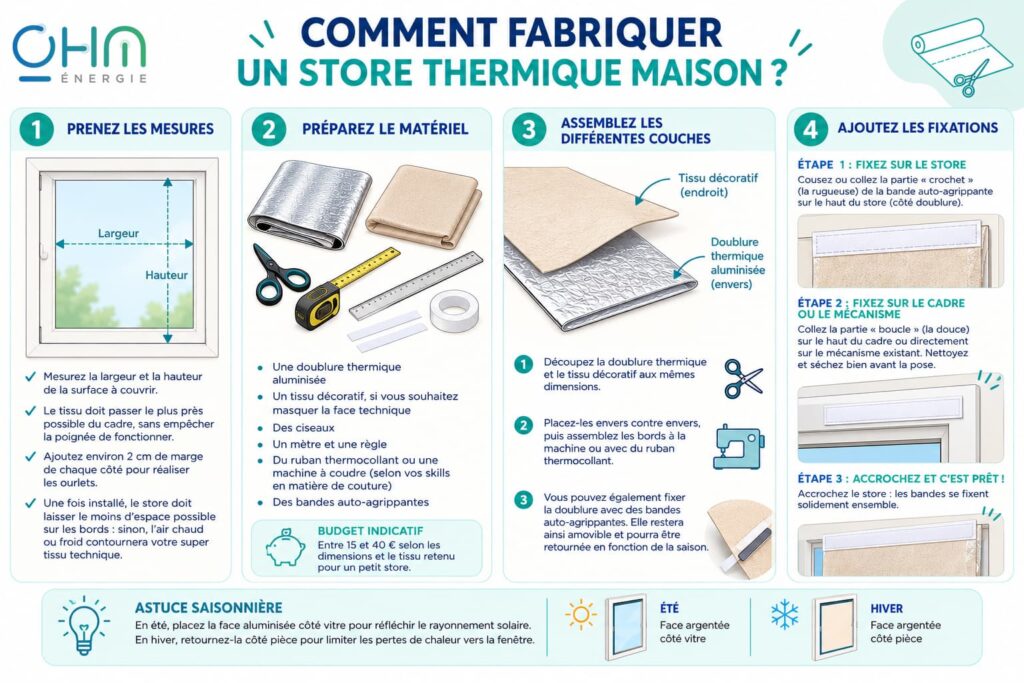 OHM
ÉNERGIE

COMMENT FABRIQUER
UN STORE THERMIQUE MAISON ?

1 PRENEZ LES MESURES

Largeur
Hauteur

Mesurez la largeur et la hauteur de la surface à couvrir.

Le tissu doit passer le plus près possible du cadre, sans empêcher la poignée de fonctionner.

Ajoutez environ 2 cm de marge de chaque côté pour réaliser les ourlets.

Une fois installé, le store doit laisser le moins d'espace possible sur les bords : sinon, l'air chaud ou froid contournera votre super tissu technique.

2 PRÉPAREZ LE MATÉRIEL

Une doublure thermique aluminisée

Un tissu décoratif, si vous souhaitez masquer la face technique

Des ciseaux

Un mètre et une règle

Du ruban thermocollant ou une machine à coudre (selon vos skills en matière de couture)

Des bandes auto-agrippantes

BUDGET INDICATIF
Entre 15 et 40 € selon les dimensions et le tissu retenu pour un petit store.

3 ASSEMBLEZ LES DIFFÉRENTES COUCHES

Tissu décoratif (endroit)

Doublure thermique aluminisée (envers)

1 Découpez la doublure thermique et le tissu décoratif aux mêmes dimensions.

2 Placez-les envers contre envers, puis assemblez les bords à la machine ou avec du ruban thermocollant.

3 Vous pouvez également fixer la doublure avec des bandes auto-agrippantes. Elle restera ainsi amovible et pourra être retournée en fonction de la saison.

4 AJOUTEZ LES FIXATIONS

ÉTAPE 1 : FIXEZ SUR LE STORE
Cousez ou collez la partie « crochet » (la rugueuse) de la bande auto-agrippante sur le haut du store (côté doublure).

ÉTAPE 2 : FIXEZ SUR LE CADRE OU LE MÉCANISME
Collez la partie « boucle » (la douce) sur le haut du cadre ou directement sur le mécanisme existant. Nettoyez et séchez bien avant la pose.

ÉTAPE 3 : ACCROCHEZ ET C'EST PRÊT !
Accrochez le store : les bandes se fixent solidement ensemble.

ASTUCE SAISONNIÈRE
En été, placez la face aluminisée côté vitre pour réfléchir le rayonnement solaire. En hiver, retournez-la côté pièce pour limiter les pertes de chaleur vers la fenêtre.

ÉTÉ
Face argentée côté vitre

HIVER
Face argentée côté pièce